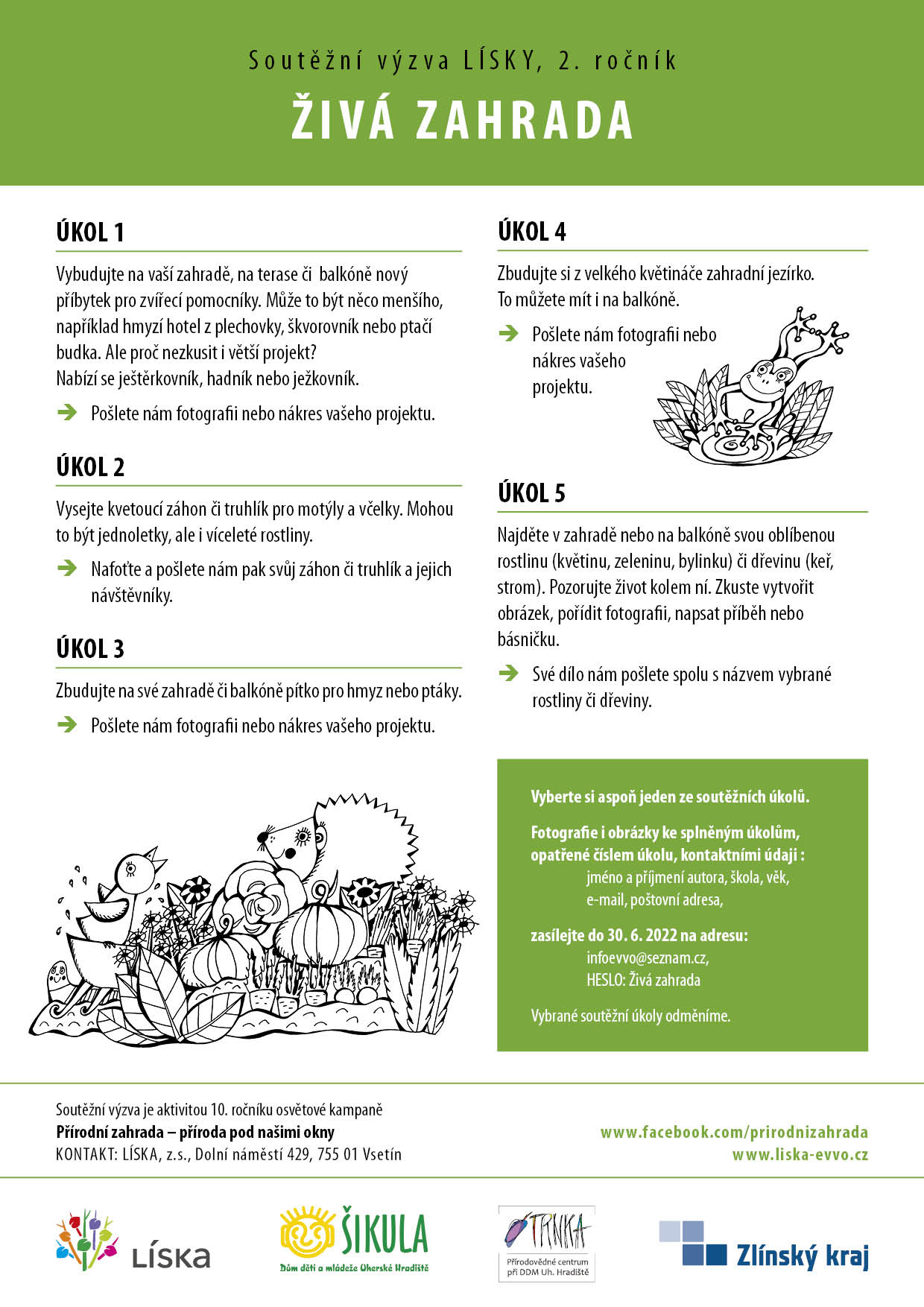 Soutěžní výzva LÍSKY, 2. ročník

ŽIVÁ ZAHRADA

ÚKOL 1

Vybudujte na vaší zahradě, na terase či balkóně nový příbytek pro zvířecí pomocníky. Může to být něco menšího, například hmyzí hotel z plechovky, škvorovník nebo ptačí budka. Ale proč nezkusit i větší projekt? Nabízí se ještěrkovník, hadník nebo ježkovník.

Pošlete nám fotografii nebo nákres vašeho projektu.

ÚKOL 2

Vysejte kvetoucí záhon či truhlík pro motýly a včelky. Mohou to být jednoletky, ale i víceleté rostliny.

Nafoťte a pošlete nám pak svůj záhon či truhlík a jejich návštěvníky.

ÚKOL 3

Zbudujte na své zahradě či balkóně pítko pro hmyz nebo ptáky.

Pošlete nám fotografii nebo nákres vašeho projektu.

ÚKOL 4

Zbudujte si z velkého květináče zahradní jezírko. To můžete mít i na balkóně.

Pošlete nám fotografii nebo nákres vašeho projektu.

ÚKOL 5

Najděte v zahradě nebo na balkóně svou oblíbenou rostlinu (květinu, zeleninu, bylinku) či dřevinu (keř, strom). Pozorujte život kolem ní. Zkuste vytvořit obrázek, pořídit fotografii, napsat příběh nebo básničku.

Své dílo nám pošlete spolu s názvem vybrané rostliny či dřeviny.

Vyberte si aspoň jeden ze soutěžních úkolů.

Fotografie i obrázky ke splněným úkolům, opatřené číslem úkolu, kontaktními údaji :
jméno a příjmení autora, škola, věk,
e-mail, poštovní adresa,

zasílejte do 30. 6. 2022 na adresu:
infoevvo@seznam.cz,
HESLO: Živá zahrada

Vybrané soutěžní úkoly odměníme.

Soutěžní výzva je aktivitou 10. ročníku osvětové kampaně
Přírodní zahrada – příroda pod našimi okny
KONTAKT: LÍSKA, z.s., Dolní náměstí 429, 755 01 Vsetín

www.facebook.com/prirodnizahrada
www.liska-evvo.cz

LÍSKA

ŠIKULA
Dům dětí a mládeže Uherské Hradiště

TRNKA
Přírodovědné centrum při DDM Uh. Hradiště

Zlínský kraj