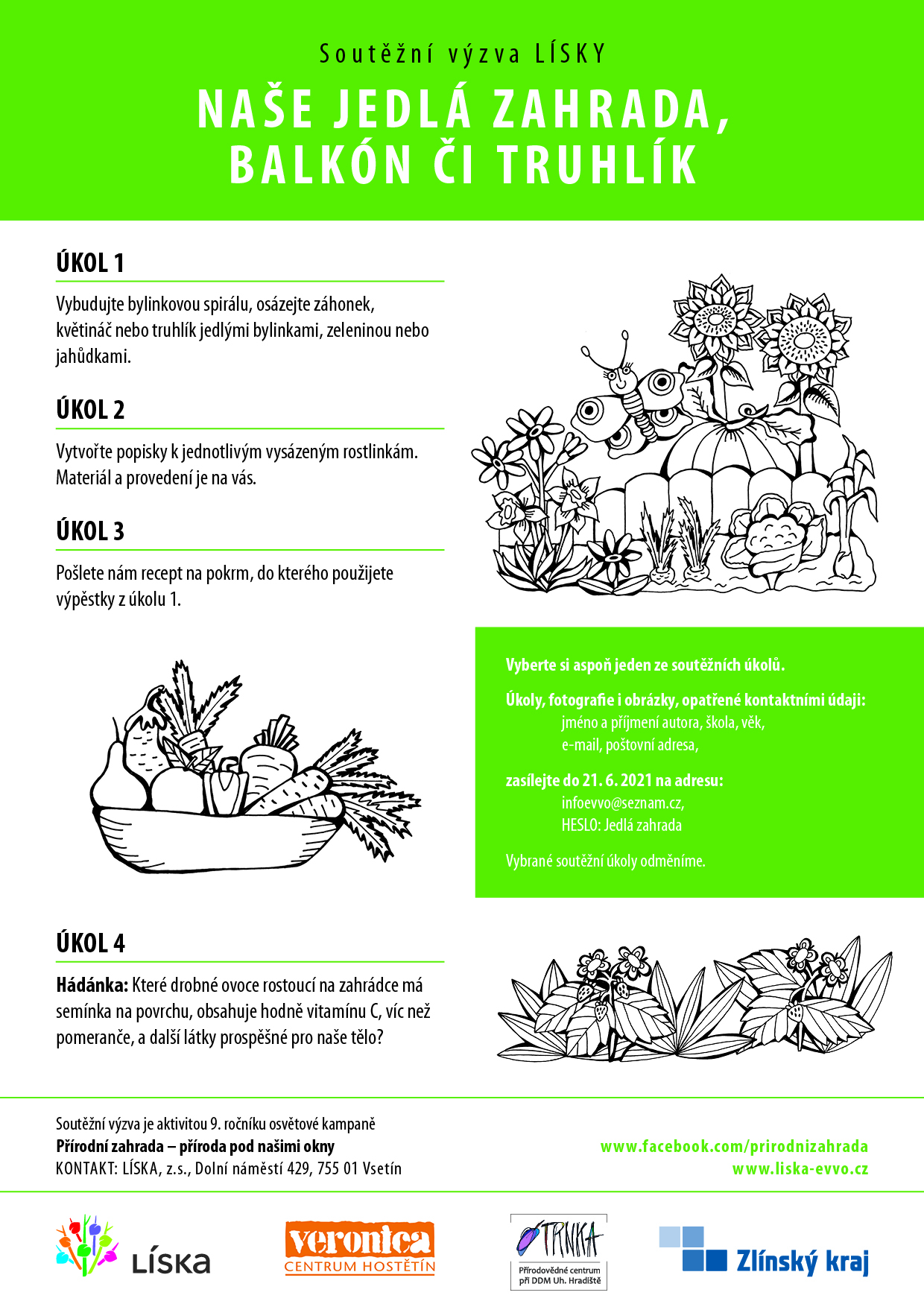 Soutěžní výzva LÍSKY

NAŠE JEDLÁ ZAHRADA, BALKÓN ČI TRUHLÍK

ÚKOL 1

Vybudujte bylinkovou spirálu, osázejte záhonek, květináč nebo truhlík jedlými bylinkami, zeleninou nebo jahůdkami.

ÚKOL 2

Vytvořte popisky k jednotlivým vysázeným rostlinkám. Materiál a provedení je na vás.

ÚKOL 3

Pošlete nám recept na pokrm, do kterého použijete výpěstky z úkolu 1.

Vyberte si aspoň jeden ze soutěžních úkolů.

Úkoly, fotografie i obrázky, opatřené kontaktními údaji:
jméno a příjmení autora, škola, věk,
e-mail, poštovní adresa,

zasílejte do 21. 6. 2021 na adresu:
infoevvo@seznam.cz,
HESLO: Jedlá zahrada

Vybrané soutěžní úkoly odměníme.

ÚKOL 4

Hádánka: Které drobné ovoce rostoucí na zahrádce má semínka na povrchu, obsahuje hodně vitamínu C, víc než pomeranče, a další látky prospěšné pro naše tělo?

Soutěžní výzva je aktivitou 9. ročníku osvětové kampaně
Přírodní zahrada – příroda pod našimi okny
KONTAKT: LÍSKA, z.s., Dolní náměstí 429, 755 01 Vsetín

www.facebook.com/prirodnizahrada
www.liska-evvo.cz

LÍSKA

veronica
CENTRUM HOSTĚTÍN

TRNKA
Přírodovědné centrum
při DDM Uh. Hradiště

Zlínský kraj